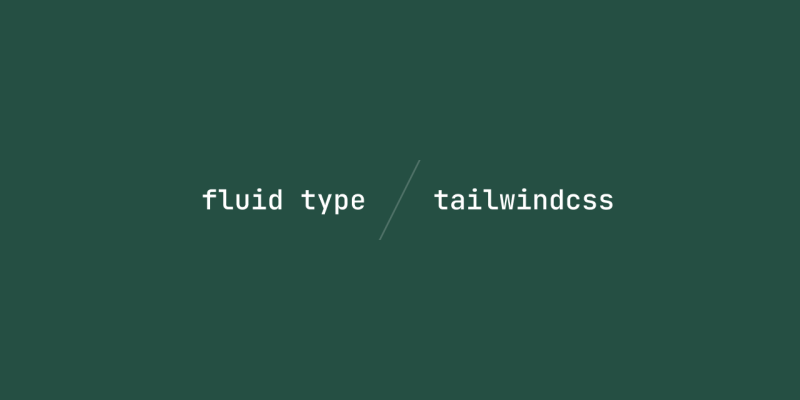 fluid type / tailwindcss